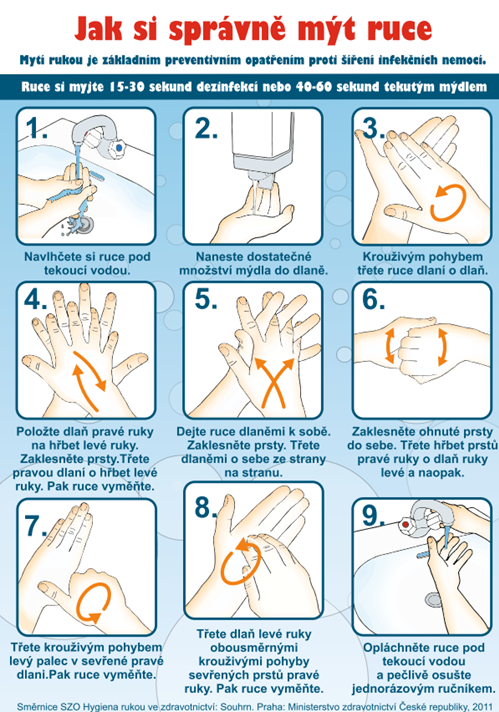 Jak si správně mýt ruce

Mytí rukou je základním preventivním opatřením proti šíření infekčních nemocí.

Ruce si myjte 15-30 sekund dezinfekcí nebo 40-60 sekund tekutým mýdlem

1.
Navlhčete si ruce pod tekoucí vodou.

2.
Naneste dostatečné množství mýdla do dlaně.

3.
Krouživým pohybem třete ruce dlaní o dlaň.

4.
Položte dlaň pravé ruky na hřbet levé ruky. Zaklesněte prsty.Třete pravou dlaní o hřbet levé ruky. Pak ruce vyměňte.

5.
Dejte ruce dlaněmi k sobě. Zaklesněte prsty. Třete dlaněmi o sebe ze strany na stranu.

6.
Zaklesněte ohnuté prsty do sebe. Třete hřbet prstů pravé ruky o dlaň ruky levé a naopak.

7.
Třete krouživým pohybem levý palec v sevřené pravé dlani.Pak ruce vyměňte.

8.
Třete dlaň levé ruky obousměrnými krouživými pohyby sevřených prstů pravé ruky. Pak ruce vyměňte.

9.
Opláchněte ruce pod tekoucí vodou a pečlivě osušte jednorázovým ručníkem.

Směrnice SZO Hygiena rukou ve zdravotnictví: Souhrn. Praha: Ministerstvo zdravotnictví České republiky, 2011